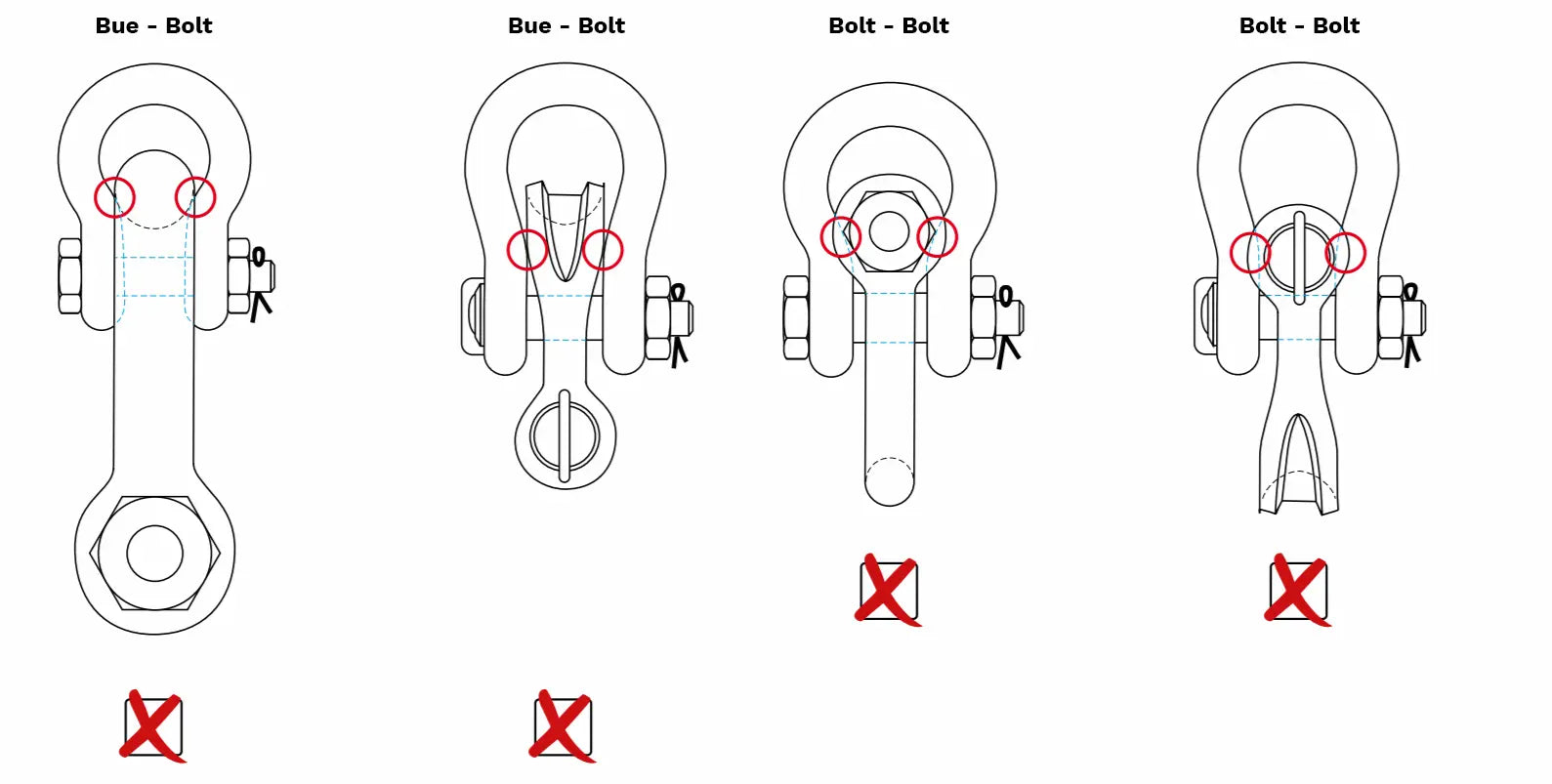 Bue - Bolt

Bue - Bolt

Bolt - Bolt

Bolt - Bolt