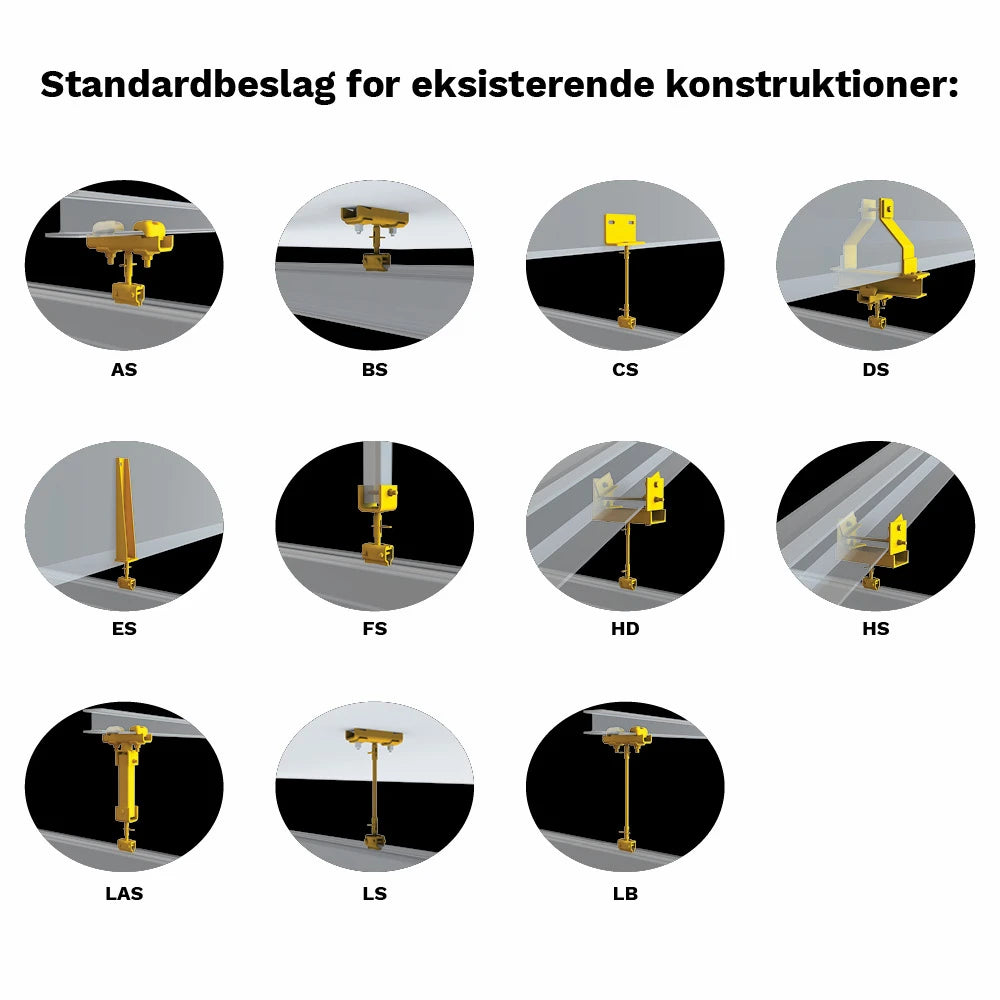 Standardbeslag for eksisterende konstruktioner:

AS

BS

CS

DS

ES

FS

HD

HS

LAS

LS

LB